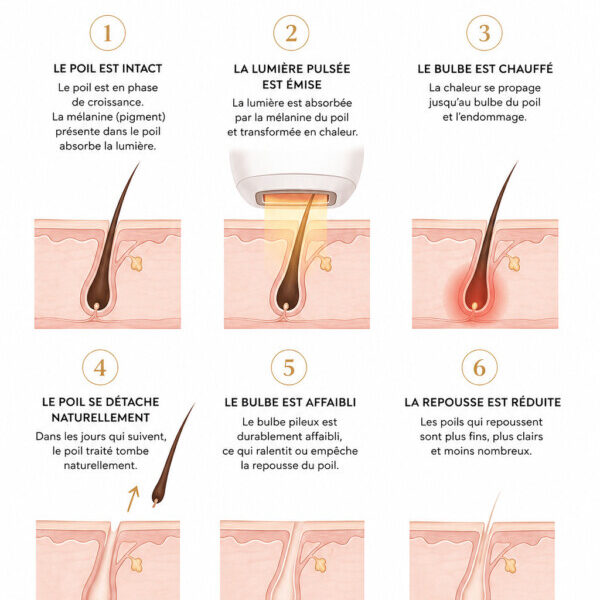 1

LE POIL EST INTACT

Le poil est en phase de croissance. La mélanine (pigment) présente dans le poil absorbe la lumière.

2

LA LUMIÈRE PULSÉE EST ÉMISE

La lumière est absorbée par la mélanine du poil et transformée en chaleur.

3

LE BULBE EST CHAUFFÉ

La chaleur se propage jusqu'au bulbe du poil et l'endommage.

4

LE POIL SE DÉTACHE NATURELLEMENT

Dans les jours qui suivent, le poil traité tombe naturellement.

5

LE BULBE EST AFFAIBLI

Le bulbe pileux est durablement affaibli, ce qui ralentit ou empêche la repousse du poil.

6

LA REPOUSSE EST RÉDUITE

Les poils qui repoussent sont plus fins, plus clairs et moins nombreux.