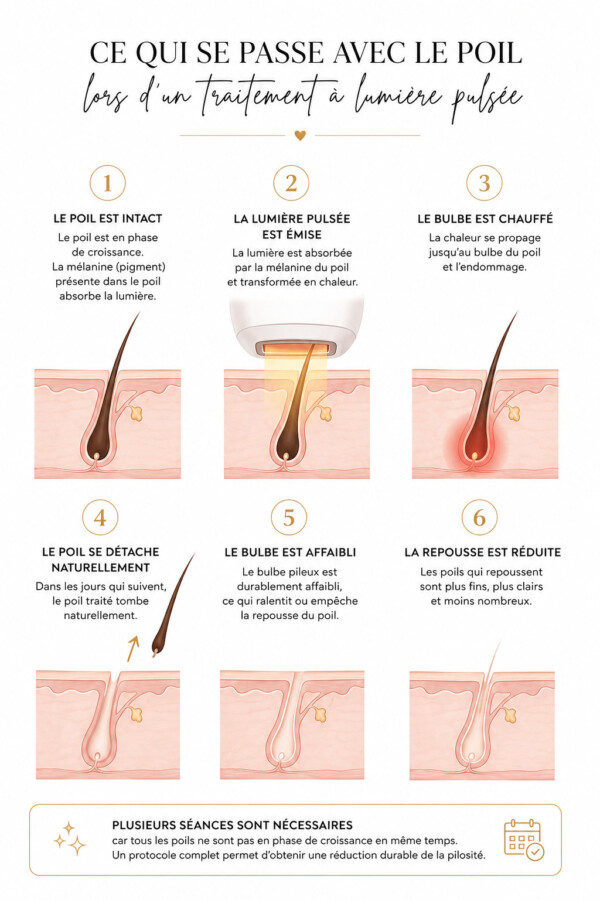 CE QUI SE PASSE AVEC LE POIL
lors d'un traitement à lumière pulsée

1
LE POIL EST INTACT
Le poil est en phase de croissance. La mélanine (pigment) présente dans le poil absorbe la lumière.

2
LA LUMIÈRE PULSÉE EST ÉMISE
La lumière est absorbée par la mélanine du poil et transformée en chaleur.

3
LE BULBE EST CHAUFFÉ
La chaleur se propage jusqu'au bulbe du poil et l'endommage.

4
LE POIL SE DÉTACHE NATURELLEMENT
Dans les jours qui suivent, le poil traité tombe naturellement.

5
LE BULBE EST AFFAIBLI
Le bulbe pileux est durablement affaibli, ce qui ralentit ou empêche la repousse du poil.

6
LA REPOUSSE EST RÉDUITE
Les poils qui repoussent sont plus fins, plus clairs et moins nombreux.

PLUSIEURS SÉANCES SONT NÉCESSAIRES
car tous les poils ne sont pas en phase de croissance en même temps. Un protocole complet permet d'obtenir une réduction durable de la pilosité.